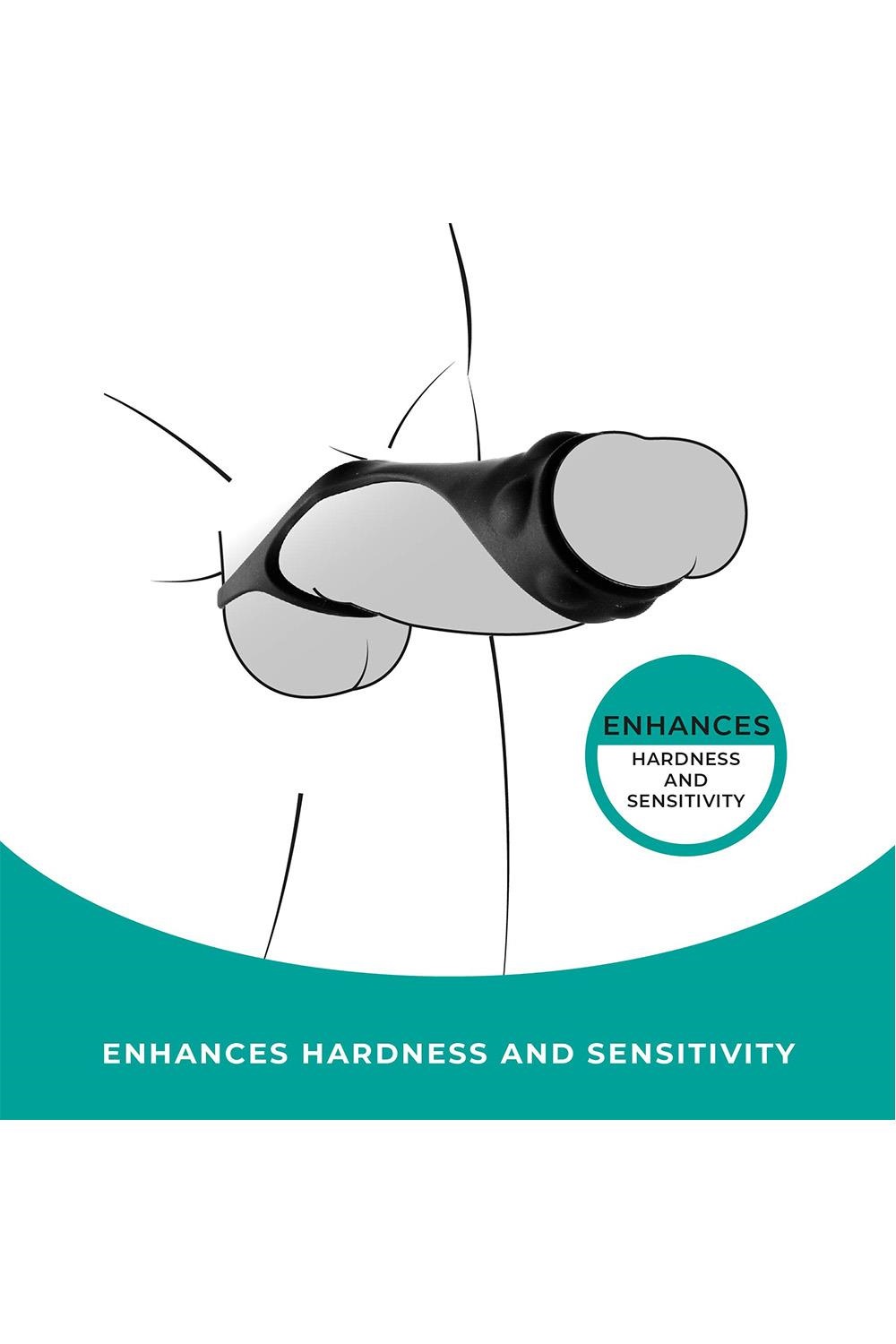 ENHANCES
HARDNESS AND SENSITIVITY

ENHANCES HARDNESS AND SENSITIVITY