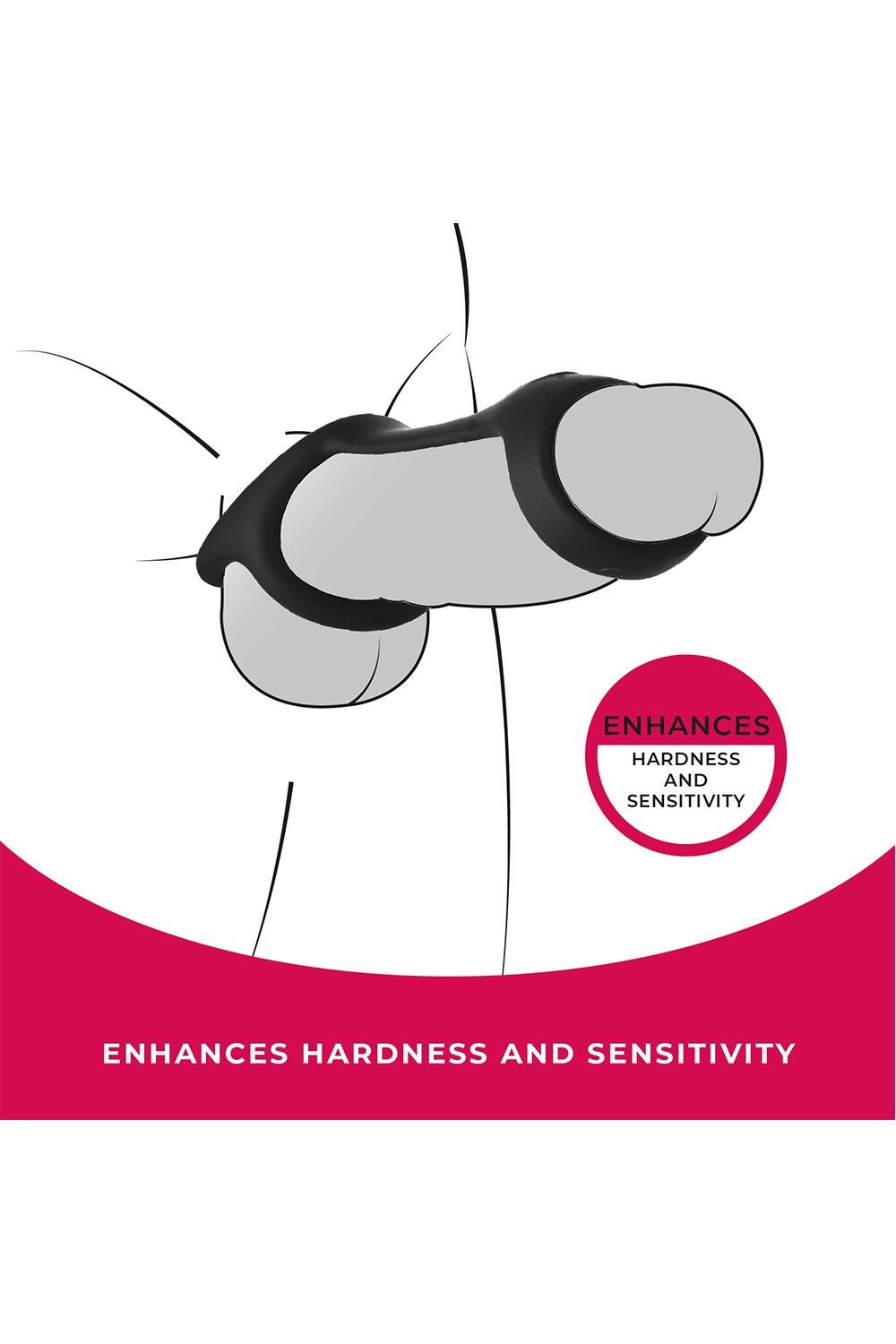 ENHANCES
HARDNESS AND SENSITIVITY

ENHANCES HARDNESS AND SENSITIVITY